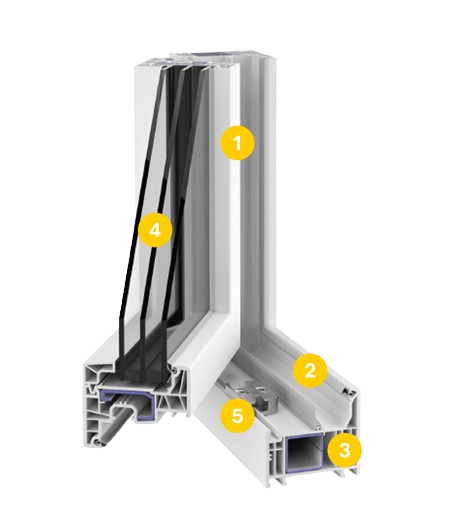 1
4
2
5
3